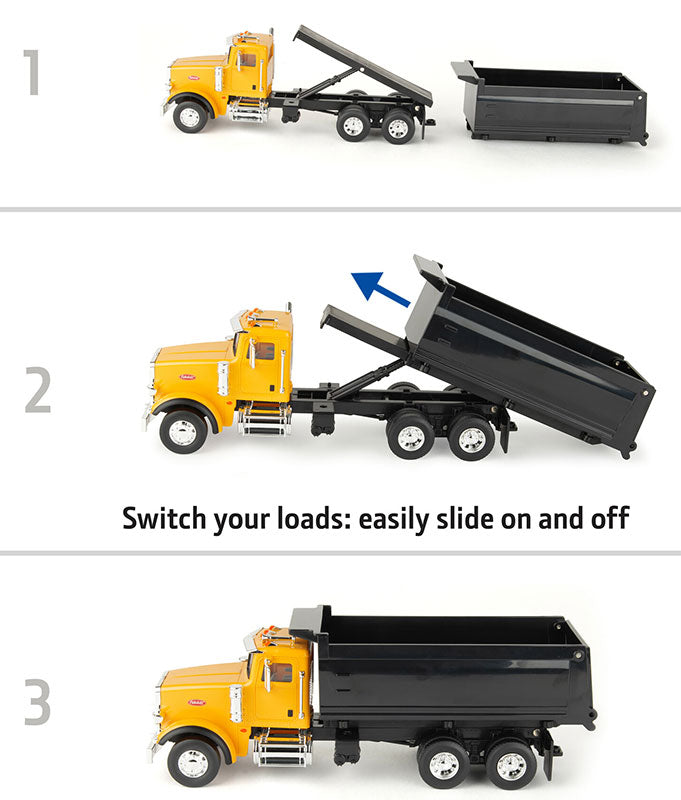 1

2

Switch your loads: easily slide on and off

3